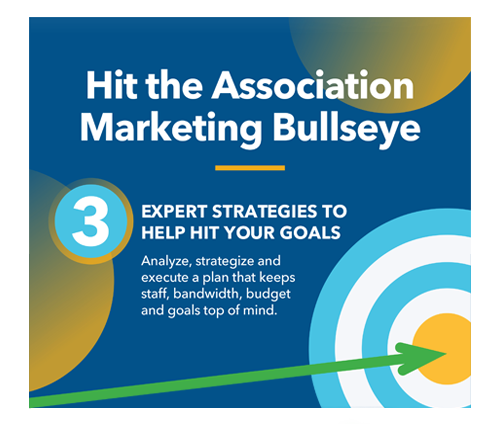 Hit the Association Marketing Bullseye

3

EXPERT STRATEGIES TO HELP HIT YOUR GOALS

Analyze, strategize and execute a plan that keeps staff, bandwidth, budget and goals top of mind.